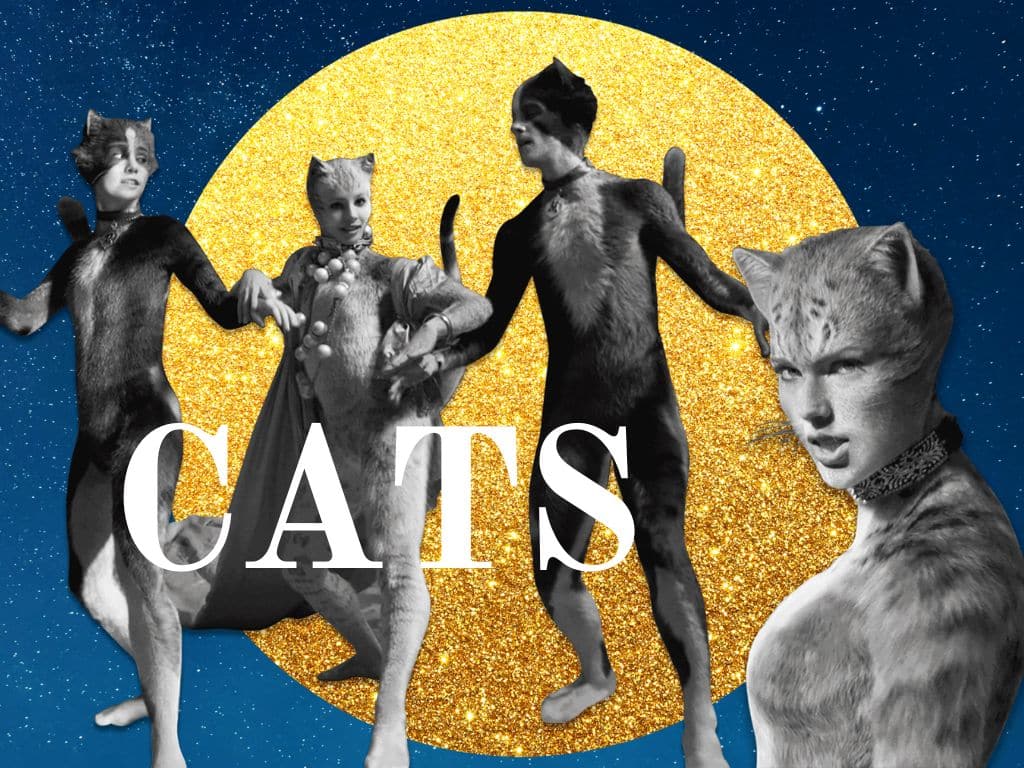 CATS